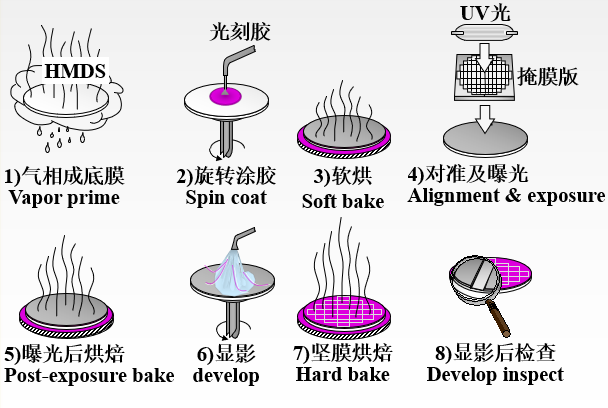 HMDS

1)气相成底膜
Vapor prime

光刻胶

2)旋转涂胶
Spin coat

3)软烘
Soft bake

UV光

掩膜版

4)对准及曝光
Alignment & exposure

5)曝光后烘焙
Post-exposure bake

6)显影
develop

7)坚膜烘焙
Hard bake

8)显影后检查
Develop inspect