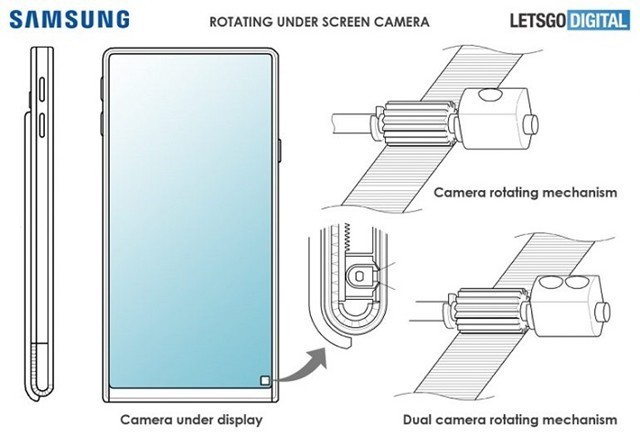 SAMSUNG

ROTATING UNDER SCREEN CAMERA

LETSGO DIGITAL

Camera rotating mechanism

Camera under display

Dual camera rotating mechanism